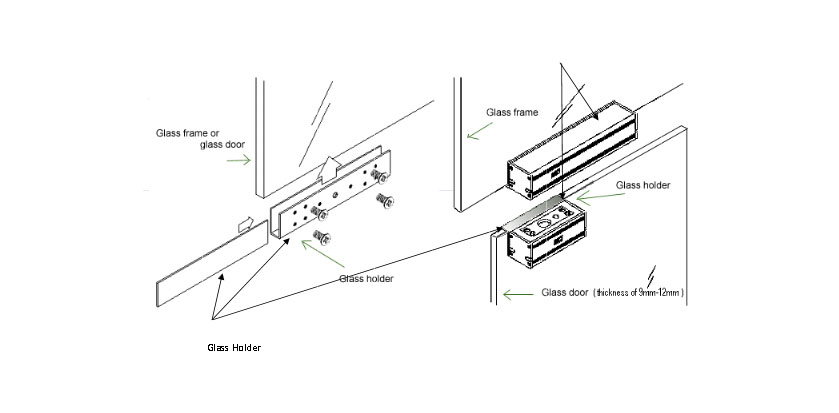 Glass frame or glass door

Glass holder

Glass Holder

Glass frame

Glass holder

Glass door (thickness of 9mm-12mm)