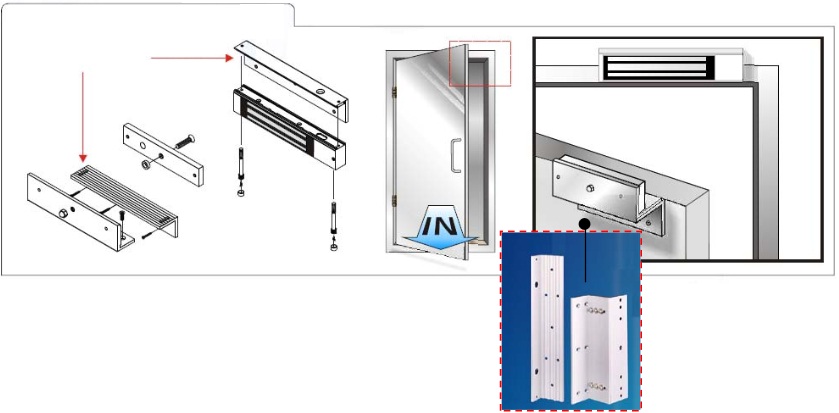 IN